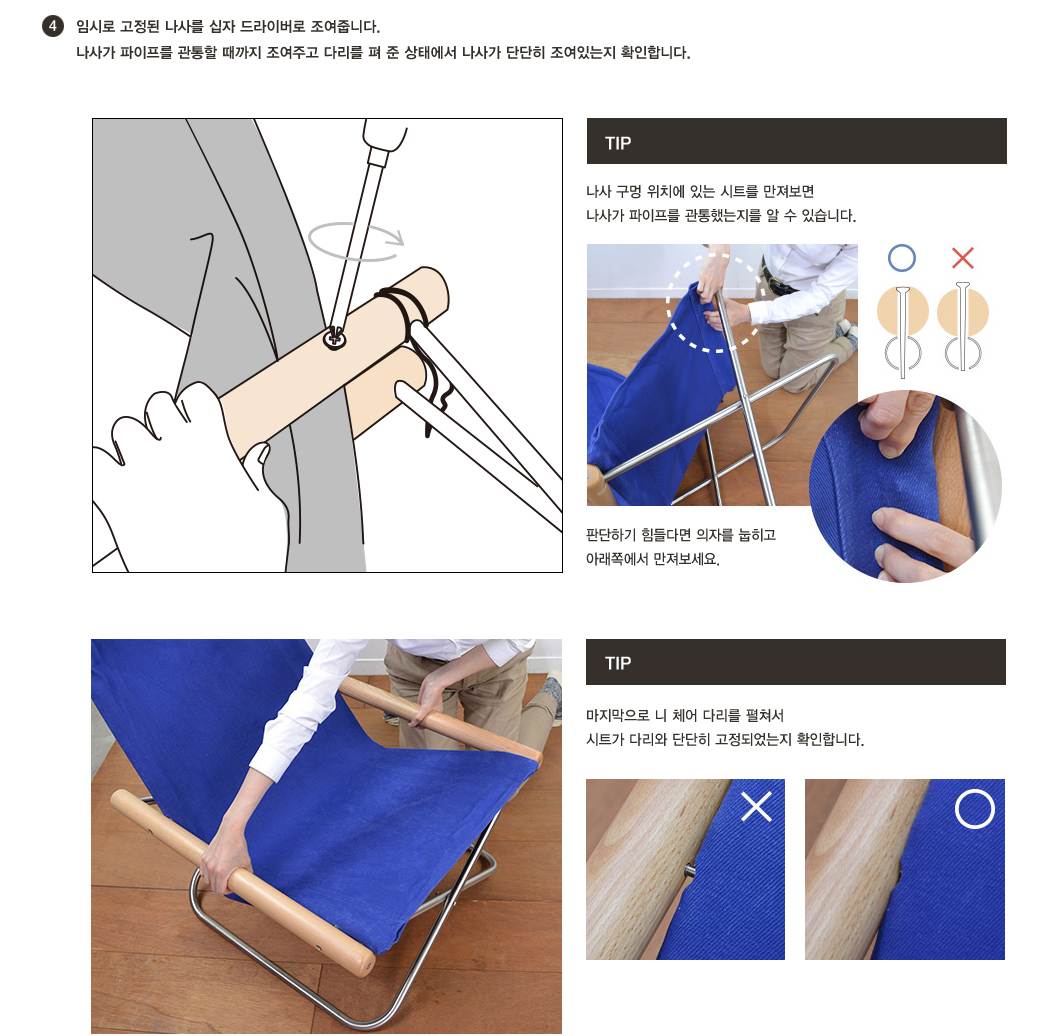 4 임시로 고정된 나사를 십자 드라이버로 조여줍니다.
나사가 파이프를 관통할 때까지 조여주고 다리를 펴 준 상태에서 나사가 단단히 조여있는지 확인합니다.

TIP

나사 구멍 위치에 있는 시트를 만져보면
나사가 파이프를 관통했는지를 알 수 있습니다.

판단하기 힘들다면 의자를 눕히고
아래쪽에서 만져보세요.

TIP

마지막으로 니 체어 다리를 펼쳐서
시트가 다리와 단단히 고정되었는지 확인합니다.