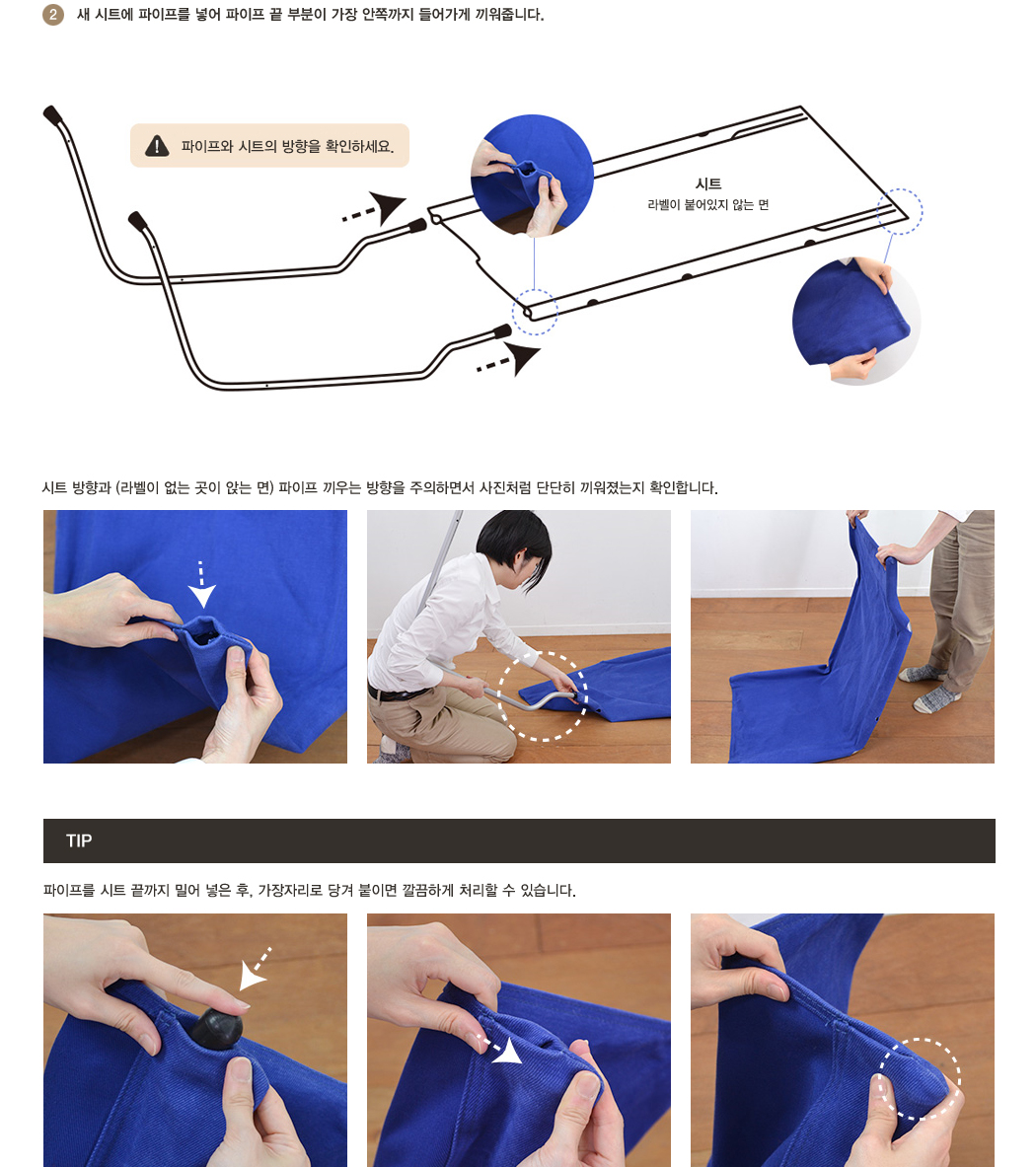 2 새 시트에 파이프를 넣어 파이프 끝 부분이 가장 안쪽까지 들어가게 끼워줍니다.

파이프와 시트의 방향을 확인하세요.

시트
라벨이 붙어있지 않는 면

시트 방향과 (라벨이 없는 곳이 앉는 면) 파이프 끼우는 방향을 주의하면서 사진처럼 단단히 끼워졌는지 확인합니다.

TIP

파이프를 시트 끝까지 밀어 넣은 후, 가장자리로 당겨 붙이면 깔끔하게 처리할 수 있습니다.